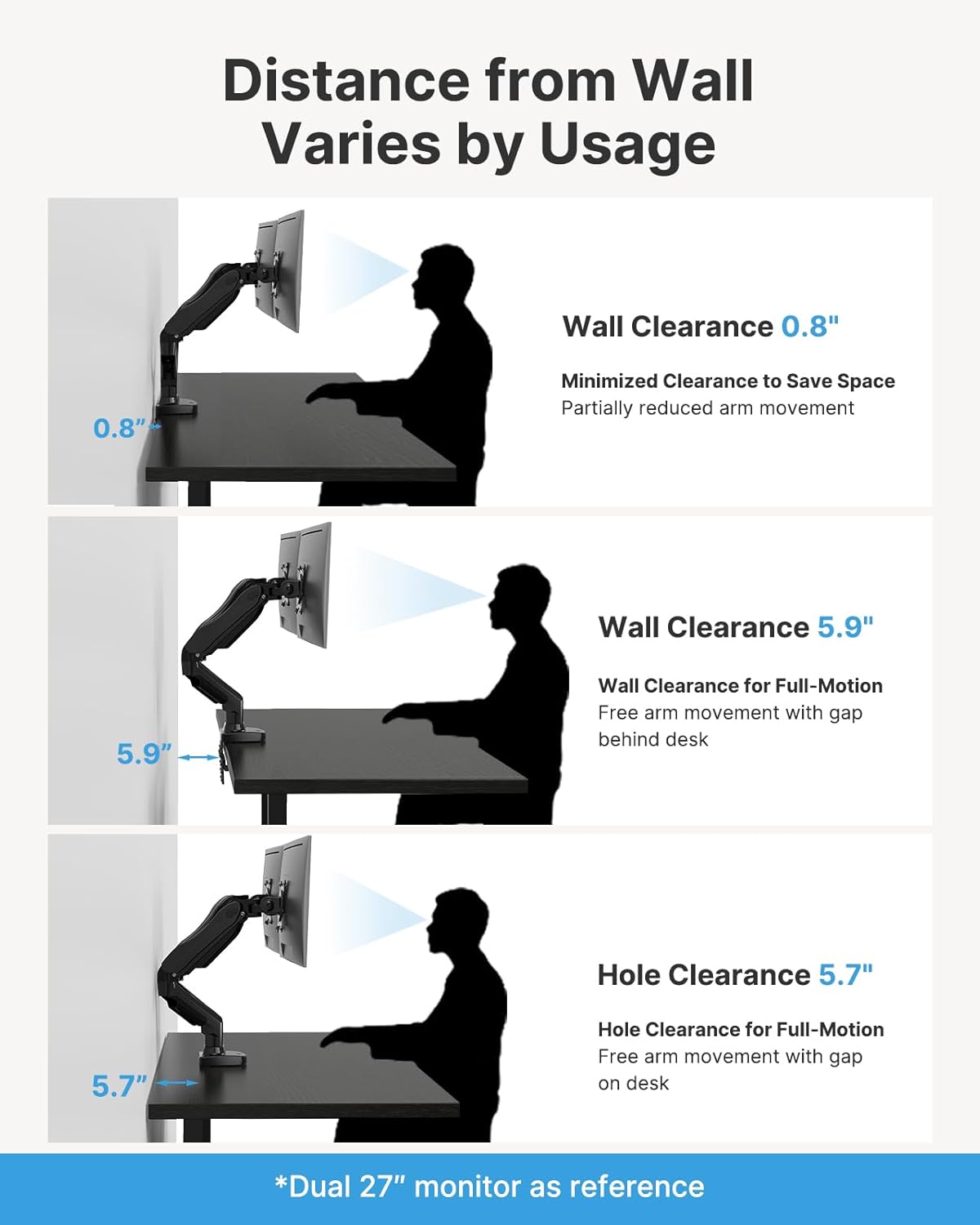 Distance from Wall Varies by Usage

0.8"

Wall Clearance 0.8"

Minimized Clearance to Save Space
Partially reduced arm movement

5.9"

Wall Clearance 5.9"

Wall Clearance for Full-Motion
Free arm movement with gap behind desk

5.7"

Hole Clearance 5.7"

Hole Clearance for Full-Motion
Free arm movement with gap on desk

*Dual 27" monitor as reference