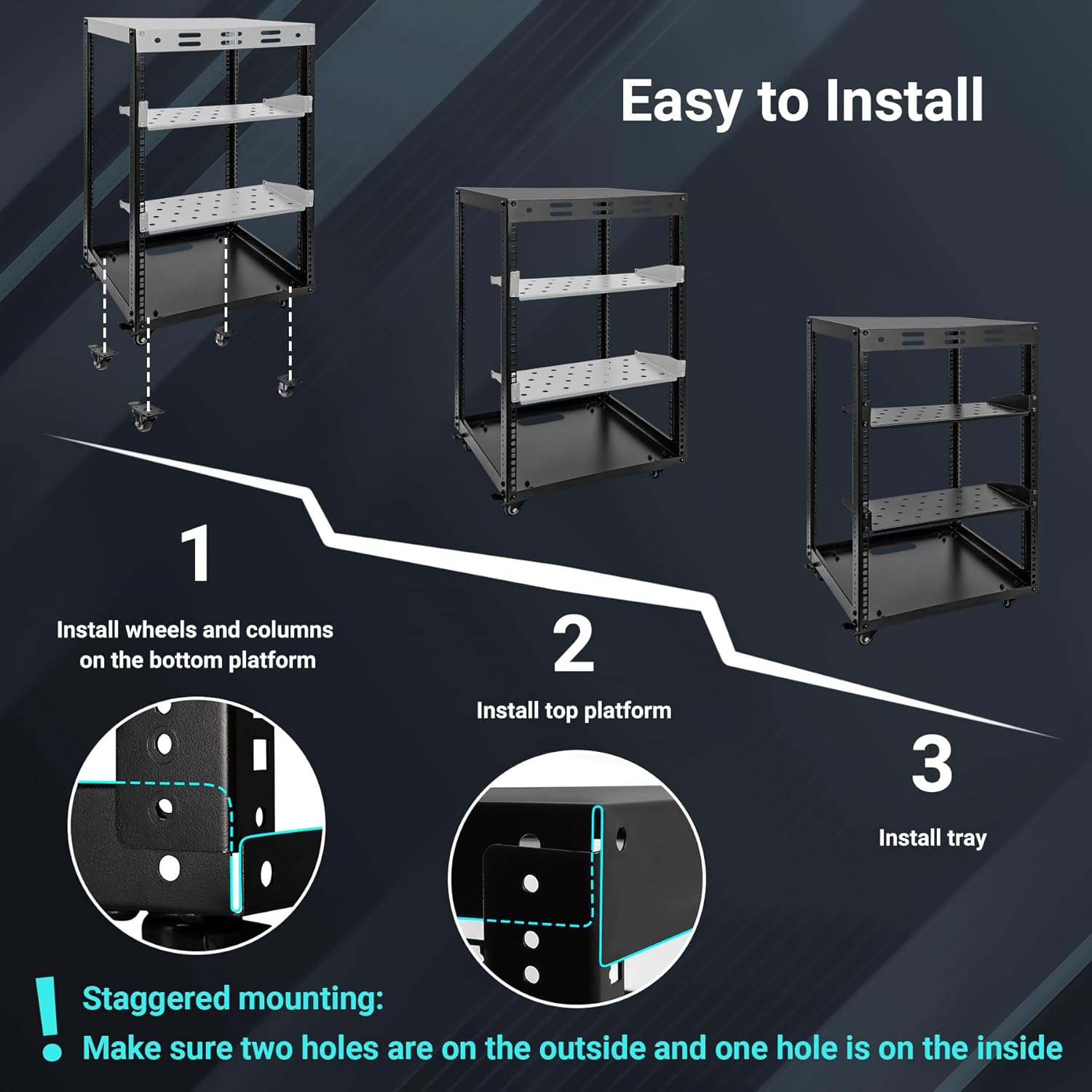 Easy to Install

1

Install wheels and columns on the bottom platform

2

Install top platform

3

Install tray

!

Staggered mounting:

Make sure two holes are on the outside and one hole is on the inside